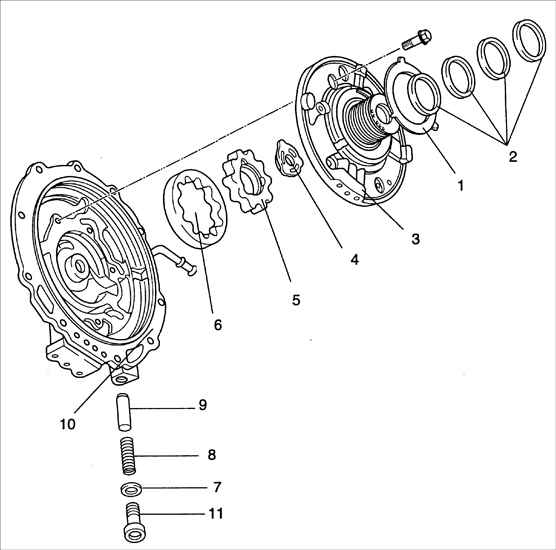 2
1
3
4
5
6
10
9
8
7
11