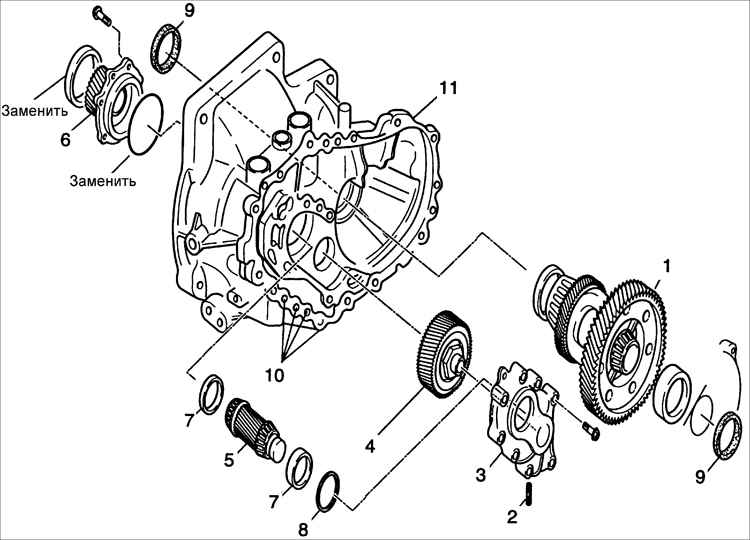 9
Заменить
6
Заменить
11
1
10
7
5
7
8
4
3
2
9