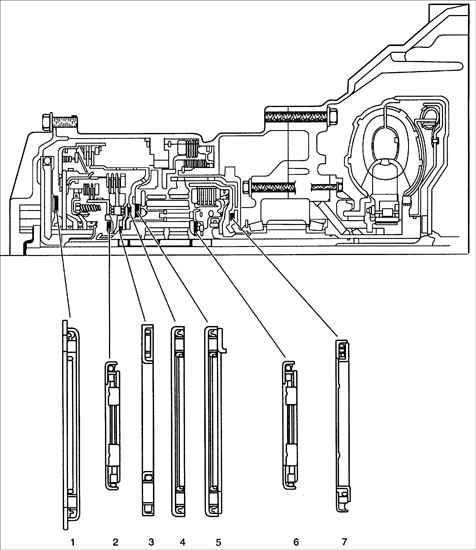 1 2 3 4 5 6 7