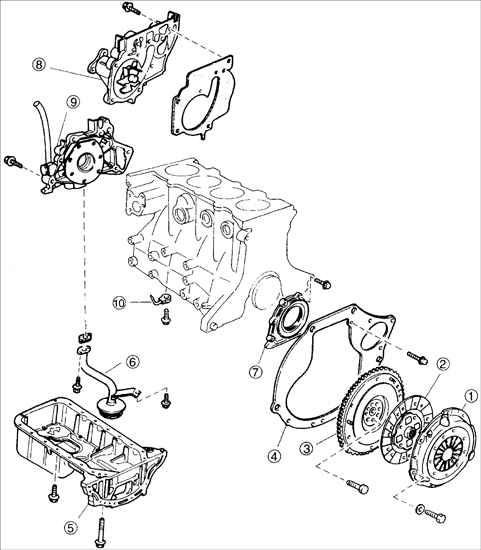 8
9
10
6
7
2
1
4
3
5