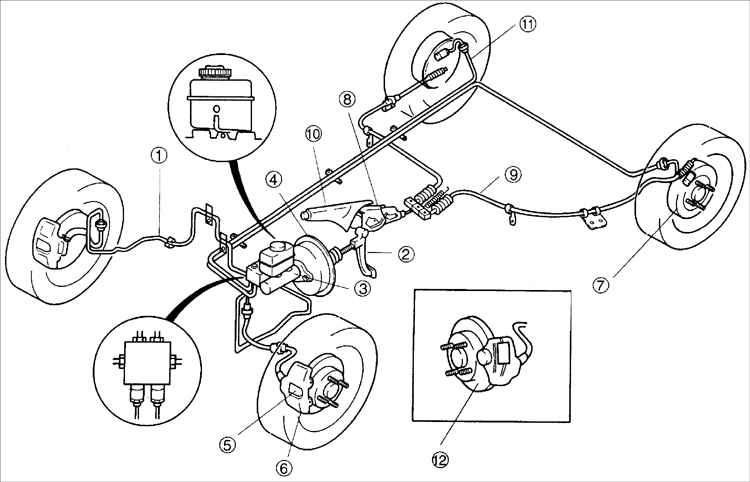 11
8
10
1
4
9
2
3
7
5
6
12