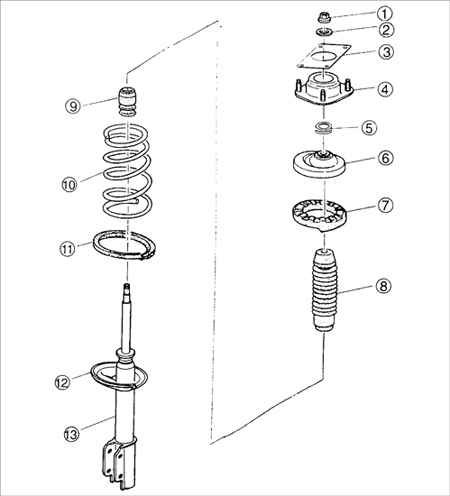 1
2
3
4
5
6
7
8
9
10
11
12
13