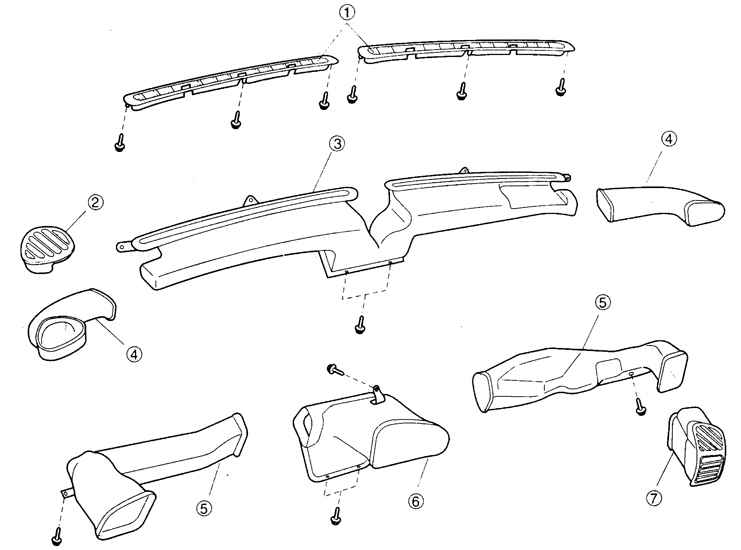 ①
③
④
②
④
⑤
⑤
⑥
⑦