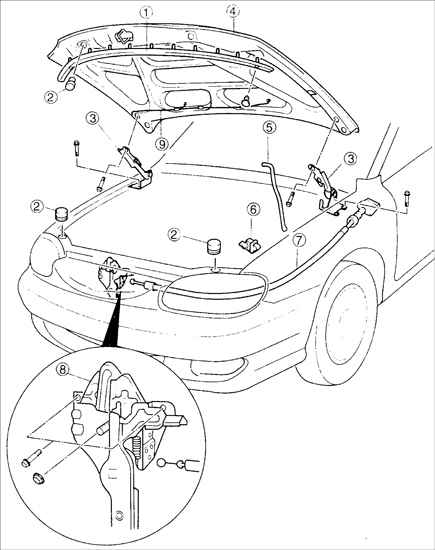 1
4
2
3
9
5
3
2
6
2
7
8