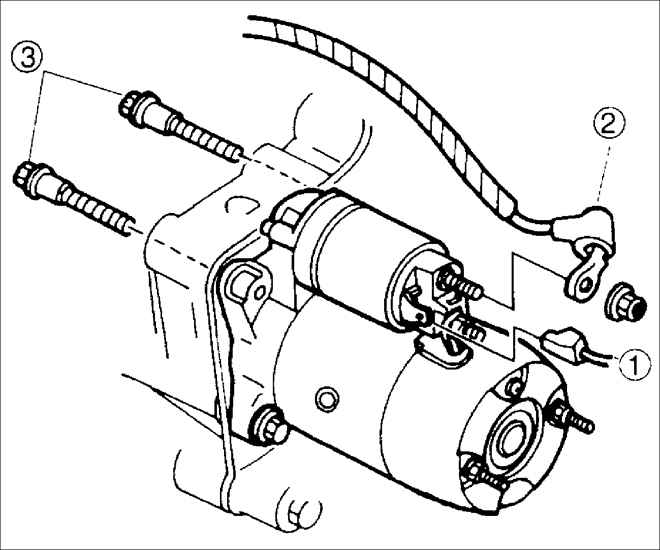 3
2
1