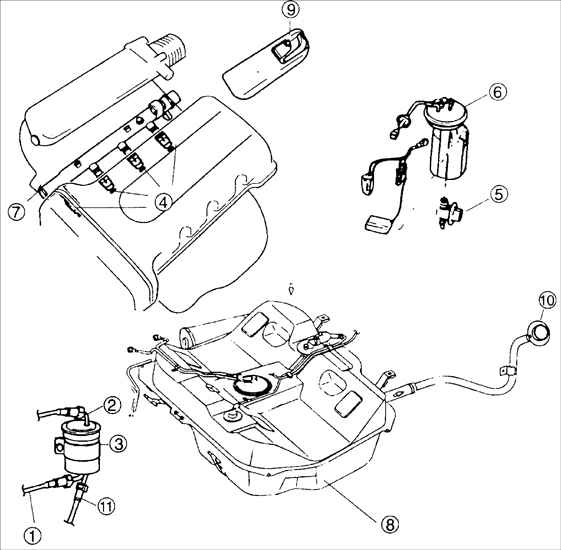 9
6
7
4
5
10
2
3
11
1
8