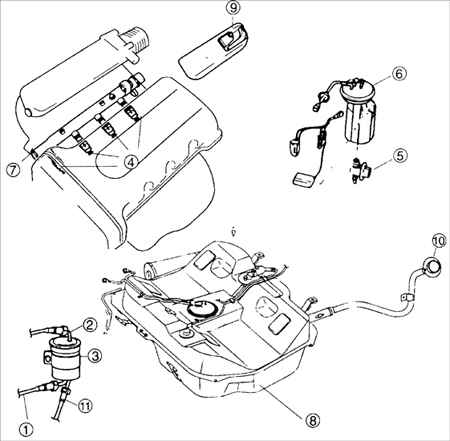 9
6
7
4
5
10
2
3
11
1
8