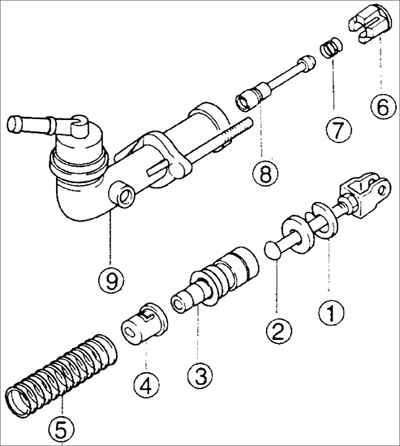 6
7
8
9
1
2
3
4
5