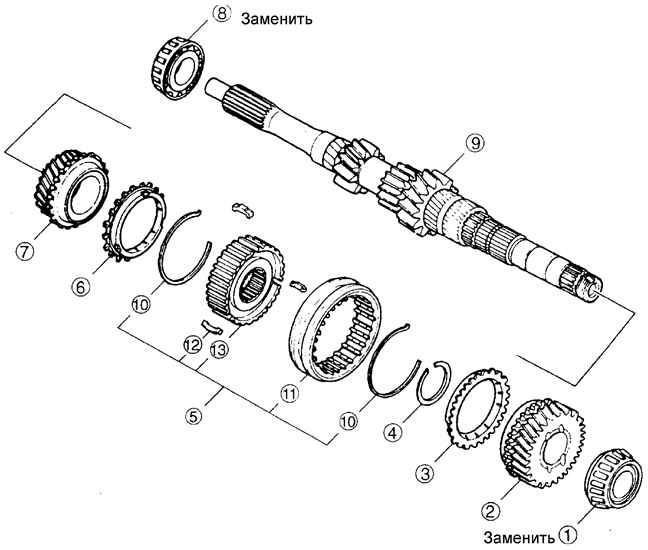 8 Заменить

9

7

6

10

12 13

5

11

10

4

3

2

Заменить 1