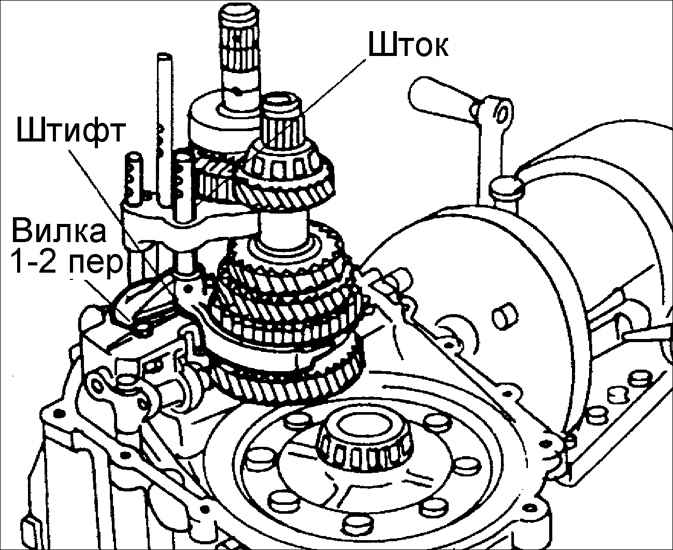 Шток

Штифт

Вилка 1-2 пер