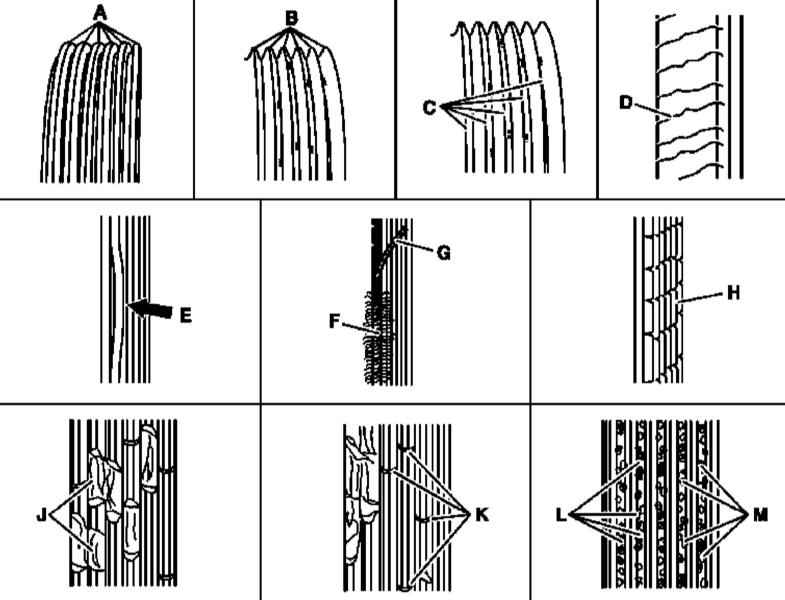 A

B

C

D

E

G

F

H

J

K

L

M