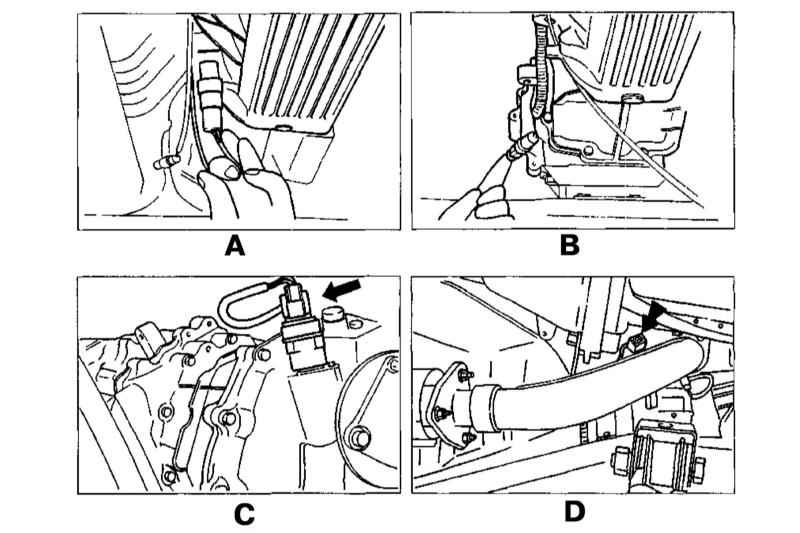 A
B
C
D