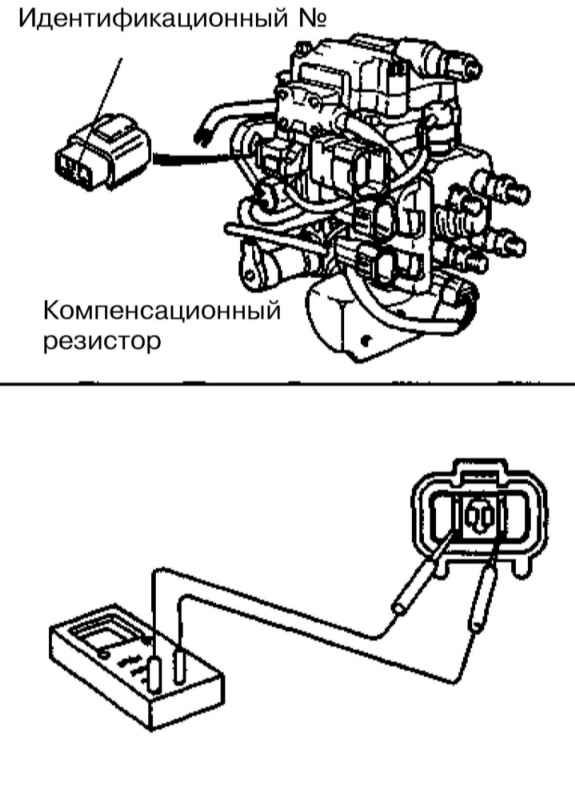 Идентификационный №

Компенсационный резистор