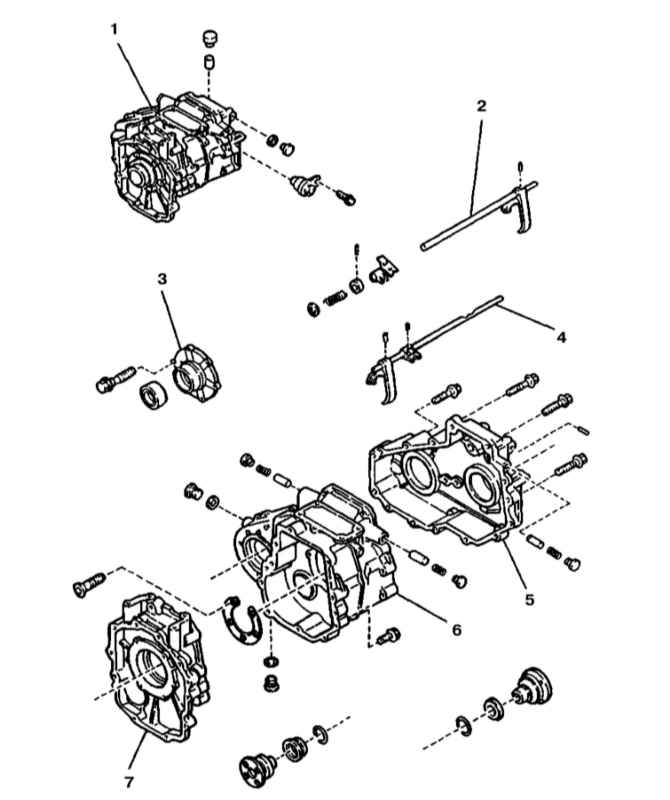 1
2
3
4
5
6
7