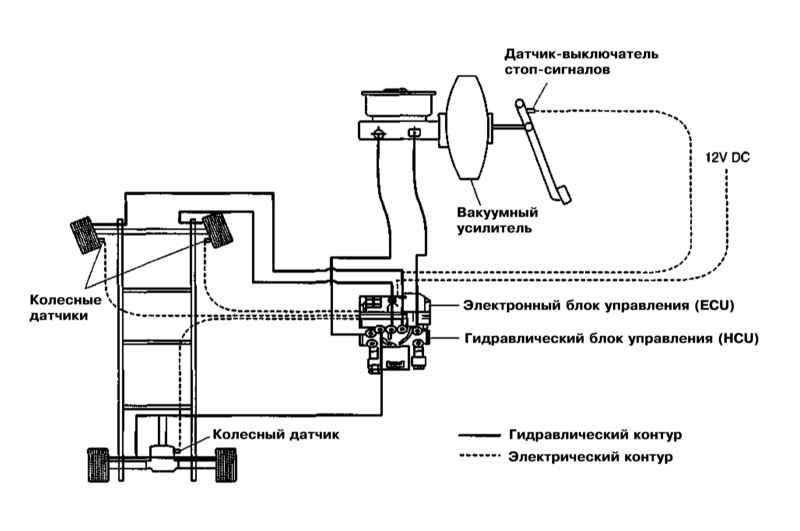 Датчик-выключатель стоп-сигналов

12V DC

Вакуумный усилитель

Колесные датчики

Электронный блок управления (ECU)

Гидравлический блок управления (HCU)

Колесный датчик

Гидравлический контур

Электрический контур