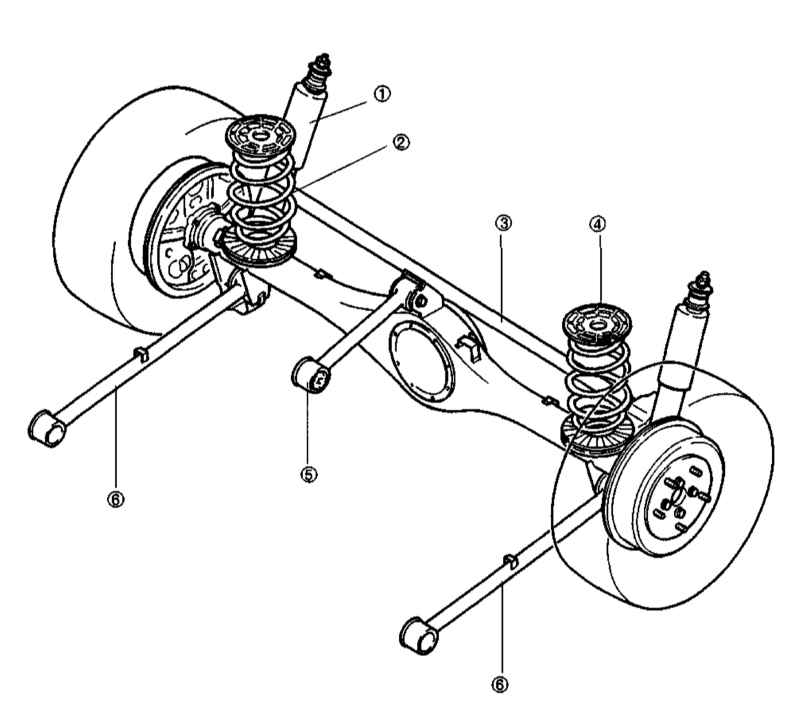 ①
②
③
④
⑤
⑥
⑥