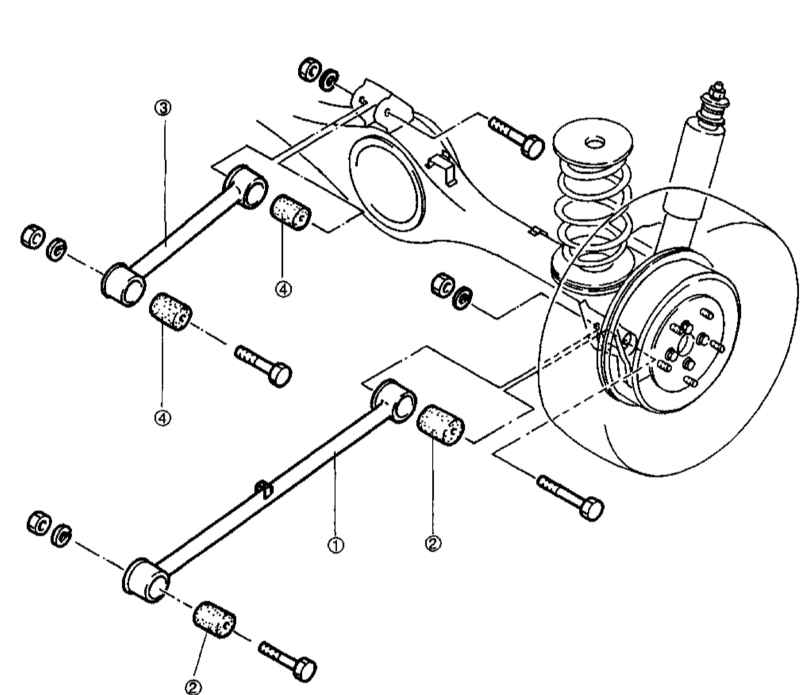 ③
④
④
①
②
②