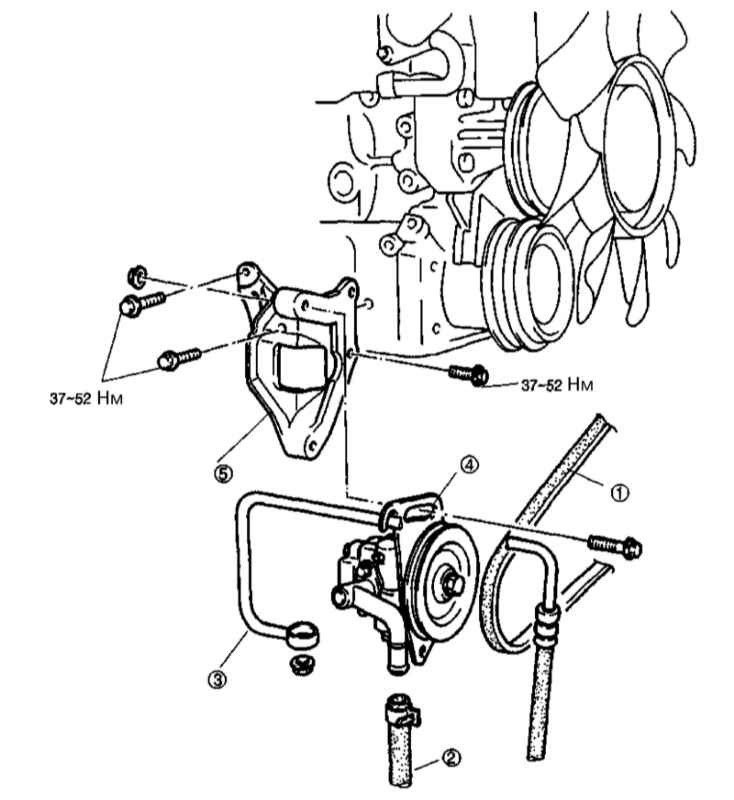 37~52 Нм

37~52 Нм

⑤

④

①

③

②