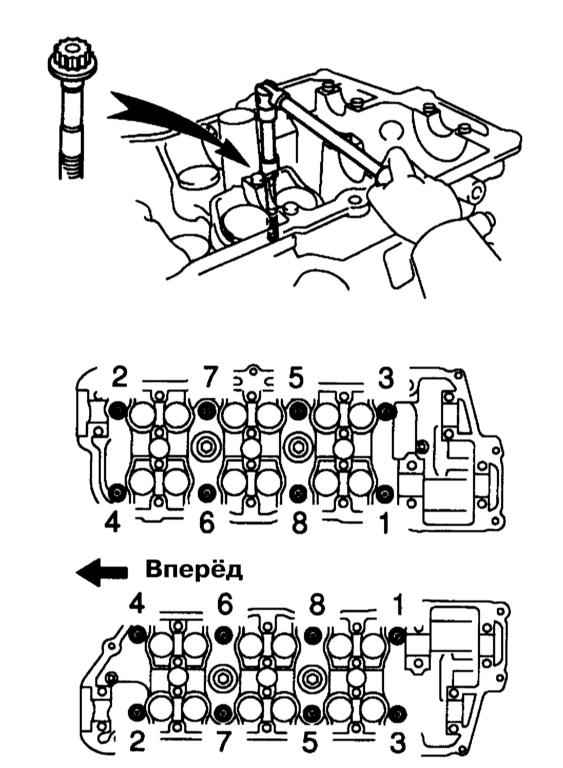 2 7 5 3

4 6 8 1

Вперёд

4 6 8 1

2 7 5 3