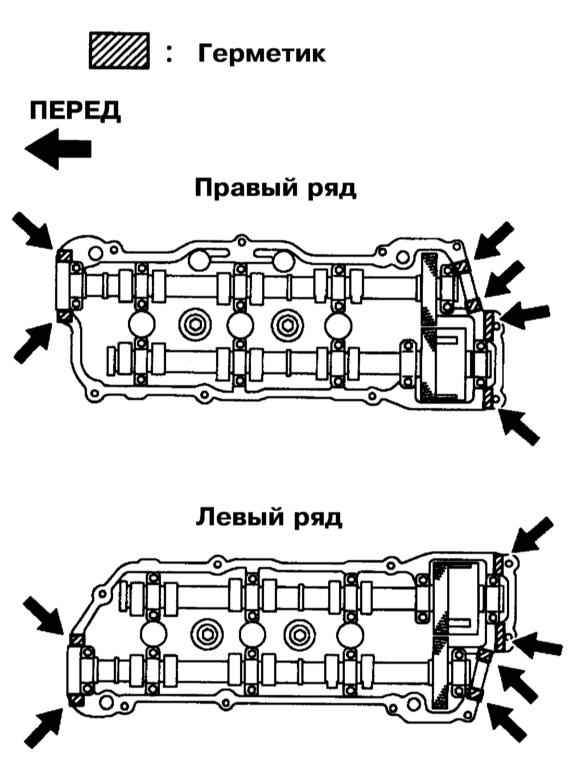 : Герметик

ПЕРЕД

Правый ряд

Левый ряд