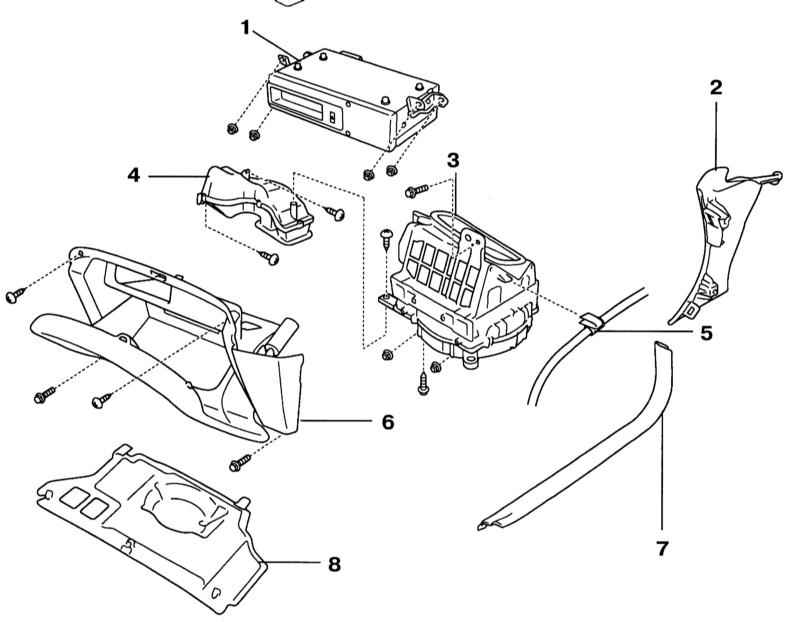 1
2
3
4
5
6
7
8