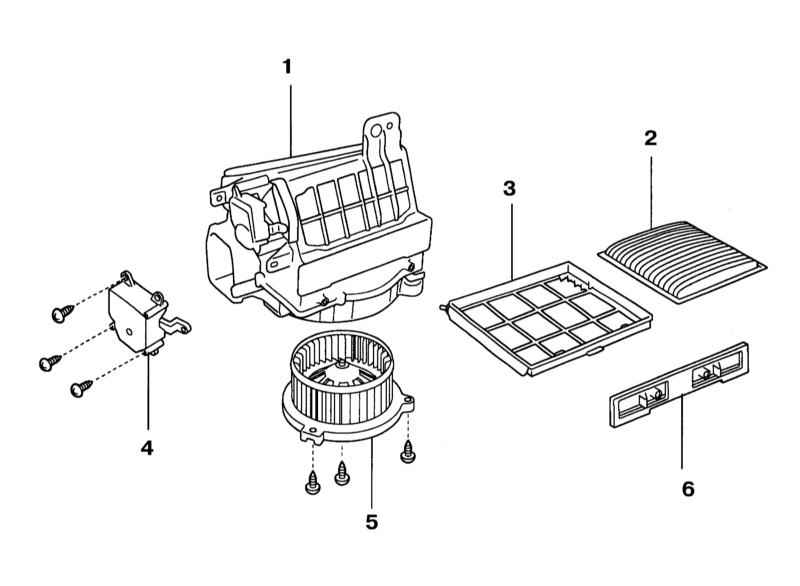 1
2
3
4
5
6