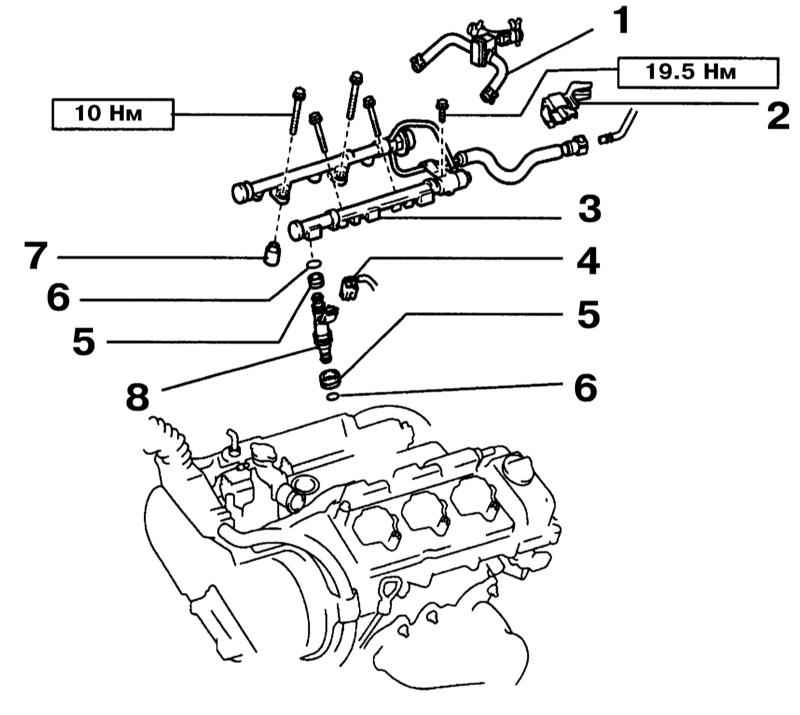 1
19.5 Нм
10 Нм
2
3
7
4
6
5
5
8
6