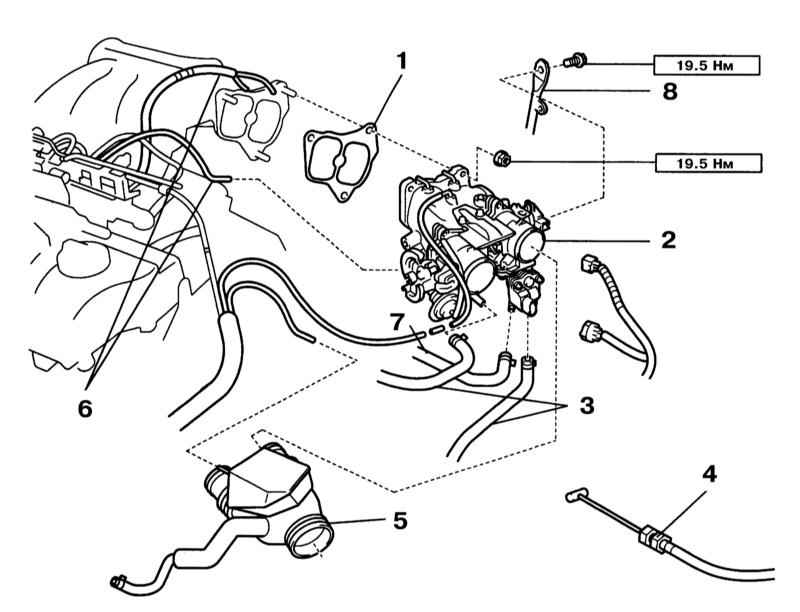 1
19.5 Нм
8
19.5 Нм
2
7
6
3
4
5