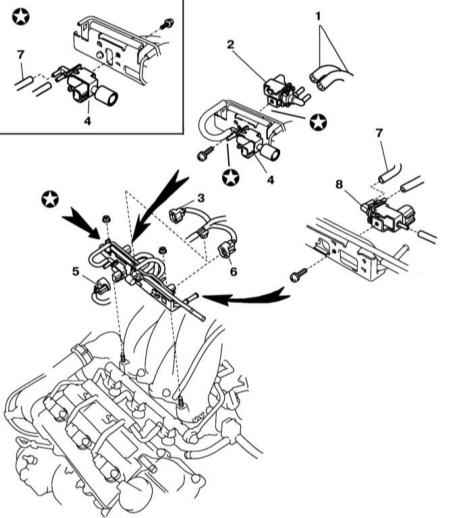 7
4
1
2
4
7
8
3
6
5