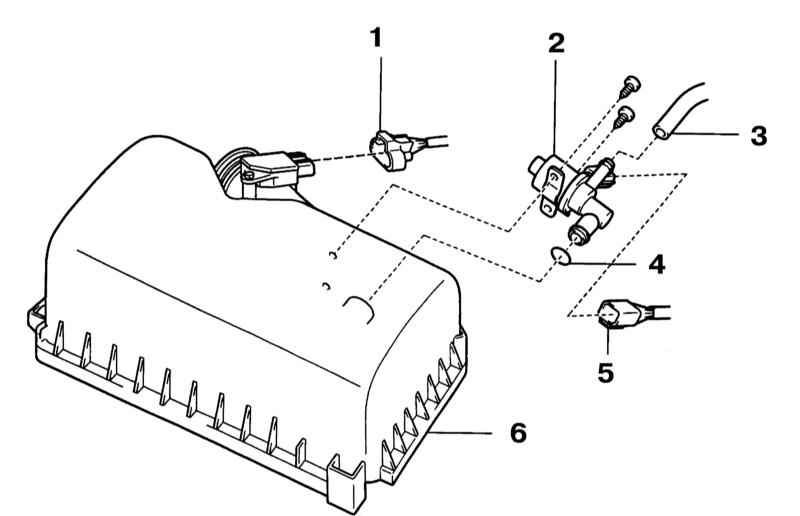 1
2
3
4
5
6