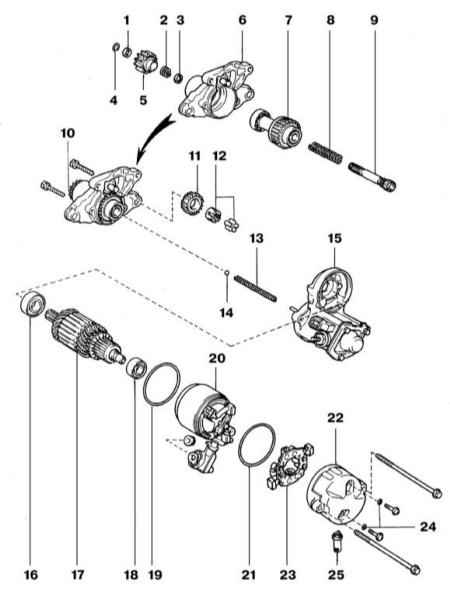 1 2 3 6 7 8 9
4 5
10
11 12
13 15
14
20
22
24
16 17 18 19 21 23 25