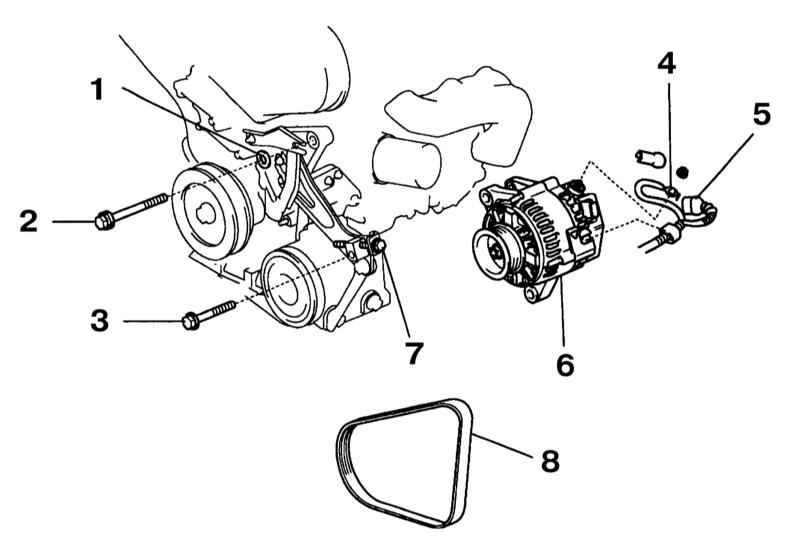 1
4
5
2
3
7
6
8