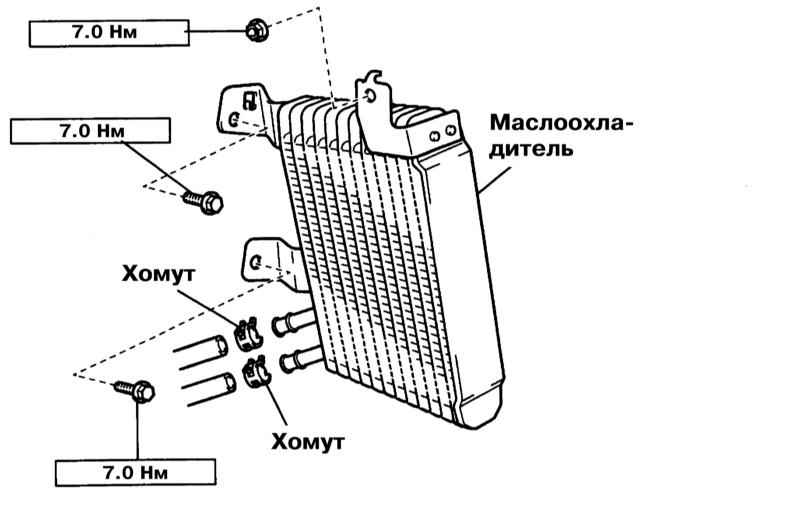 7.0 Нм

7.0 Нм

Маслоохладитель

Хомут

Хомут

7.0 Нм