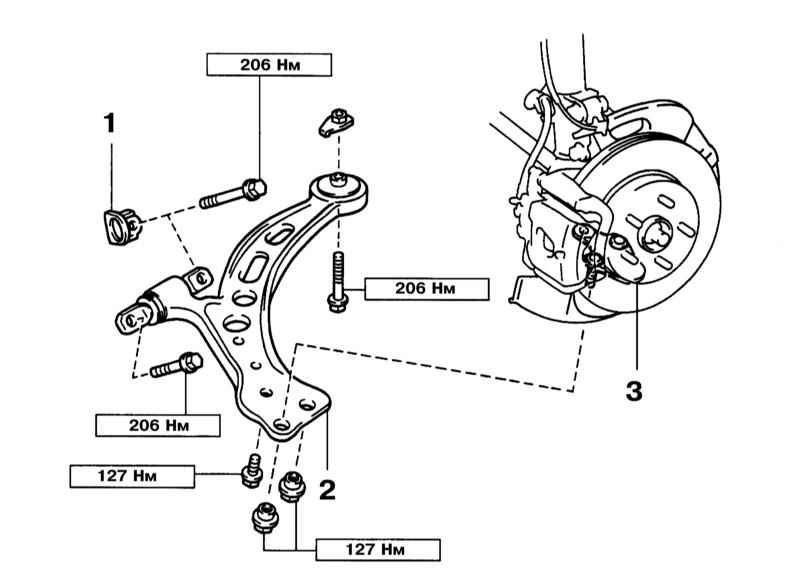 206 Нм

1

206 Нм

3

206 Нм

127 Нм

2

127 Нм