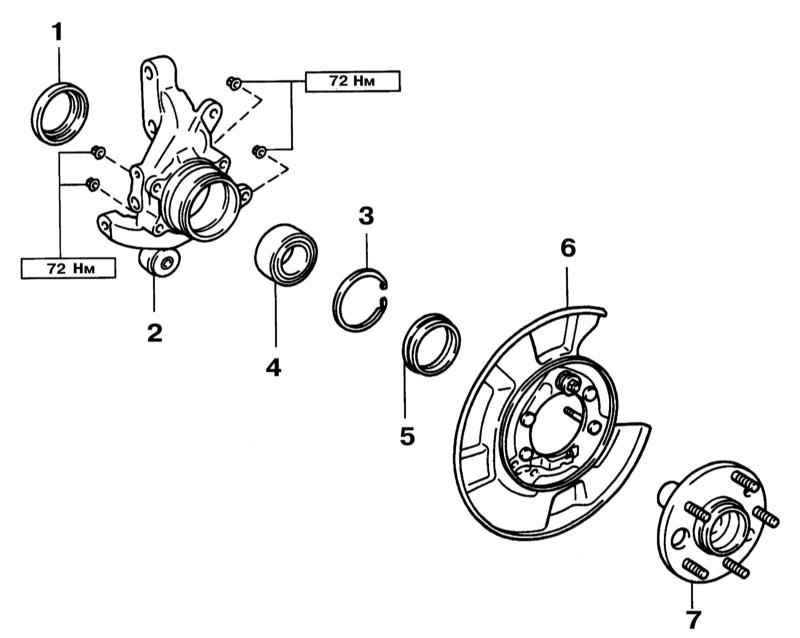 1
72 Нм
72 Нм
2
3
4
5
6
7