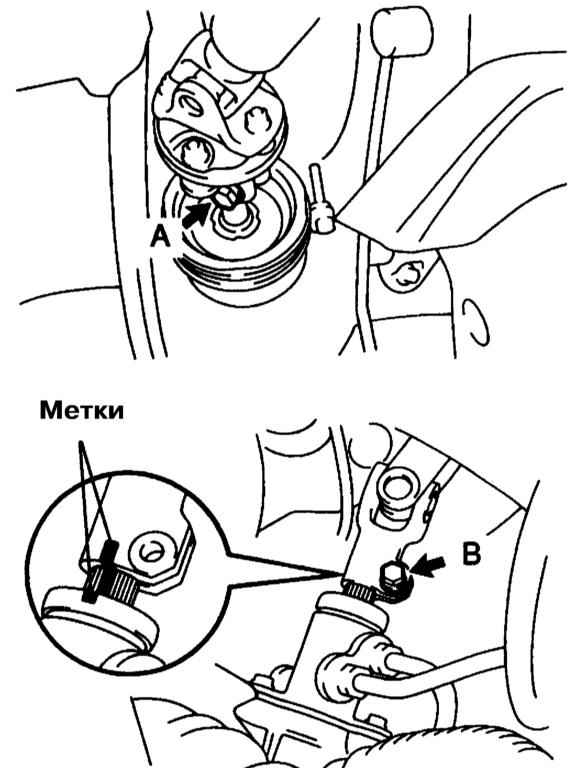 A

Метки

B