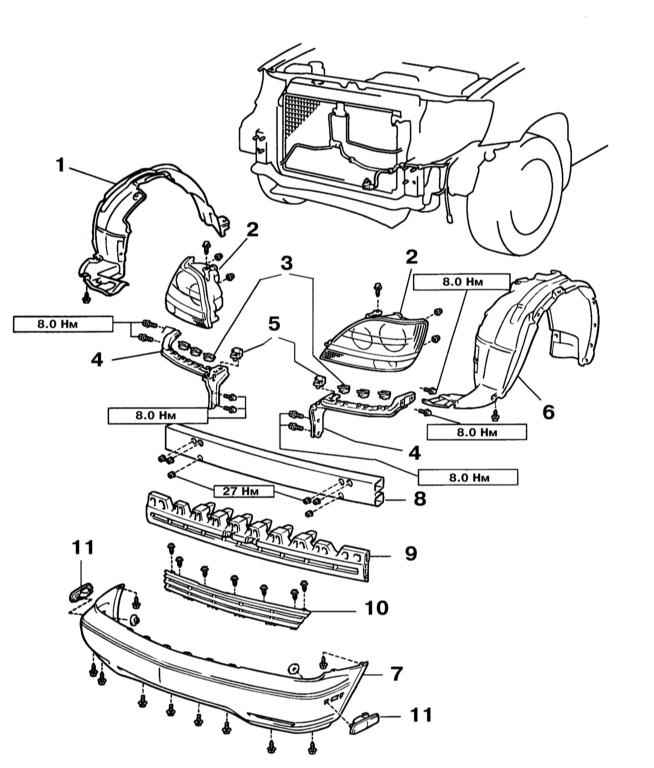 1
2
3
2
8.0 Нм
8.0 Нм
5
4
6
8.0 Нм
8.0 Нм
4
8.0 Нм
27 Нм
8
9
11
10
7
11