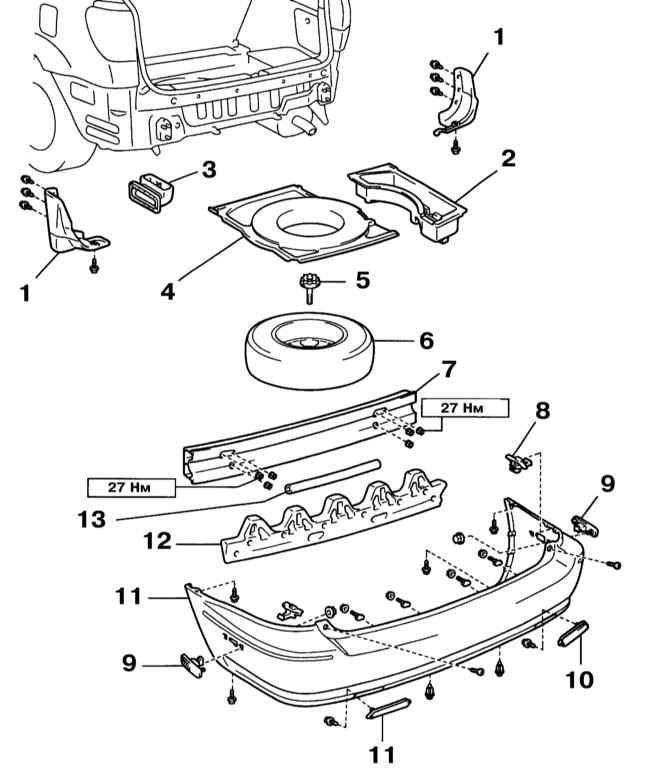 1
2
3
1
4
5
6
7
27 Нм
8
27 Нм
9
13
12
11
9
10
11