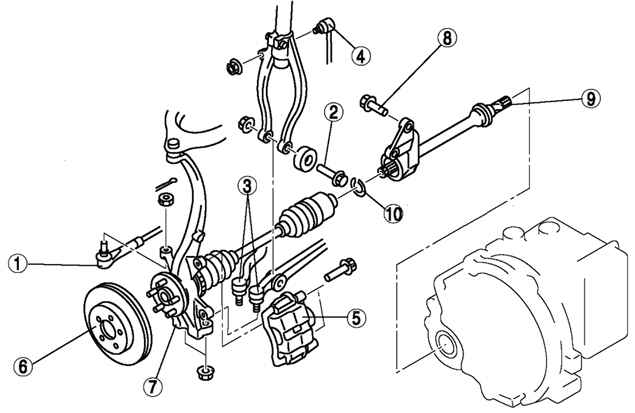 4
8
9
2
3
10
1
5
6
7