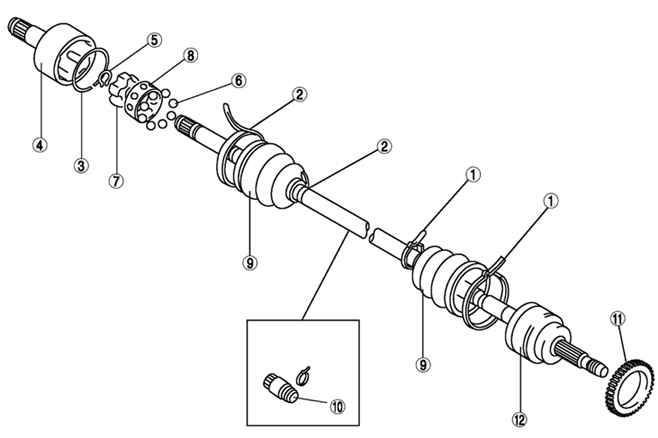 5
8
6
2
4
3
7
2
1
1
9
9
11
10
12