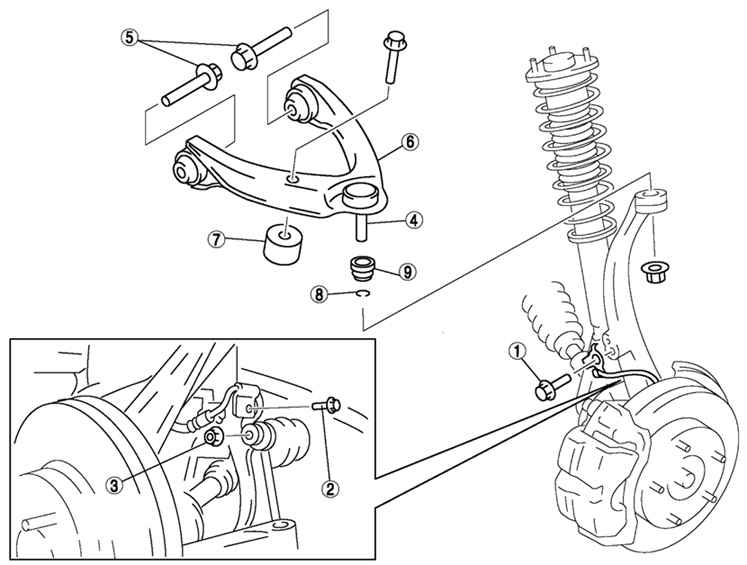 5
6
4
7
9
8
1
3
2