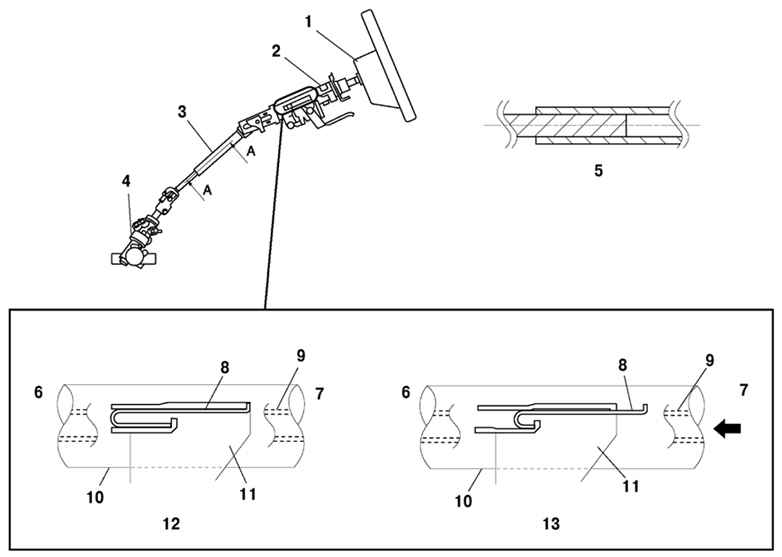 1
2
3
A
A
4
5
6
8
9
7
10
11
12
6
8
9
7
10
11
13