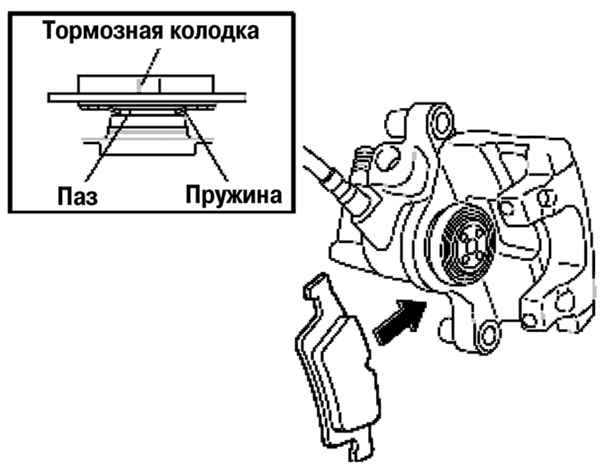 Тормозная колодка

Паз

Пружина