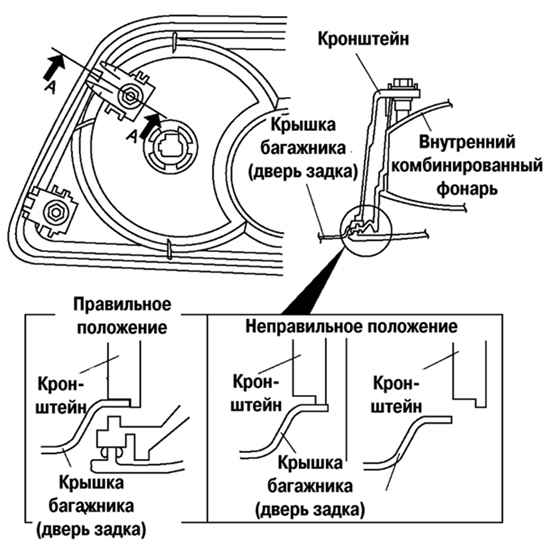 A

A

Кронштейн

Крышка багажника (дверь задка)

Внутренний комбинированный фонарь

Правильное положение

Кронштейн

Крышка багажника (дверь задка)

Неправильное положение

Кронштейн

Крышка багажника (дверь задка)

Кронштейн