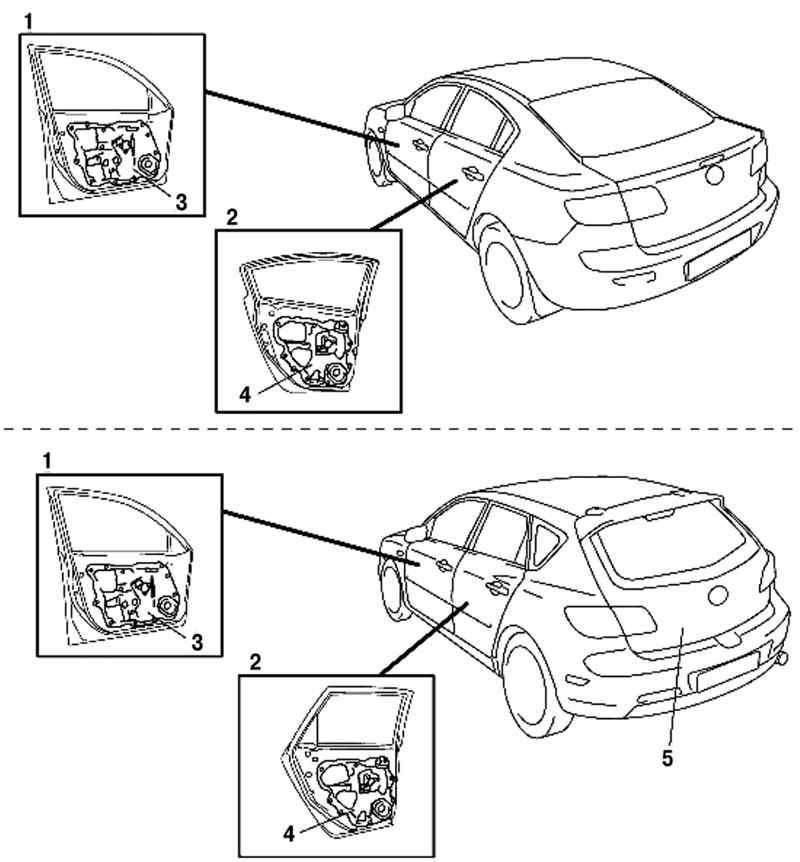 1
3
2
4
1
3
2
4
5