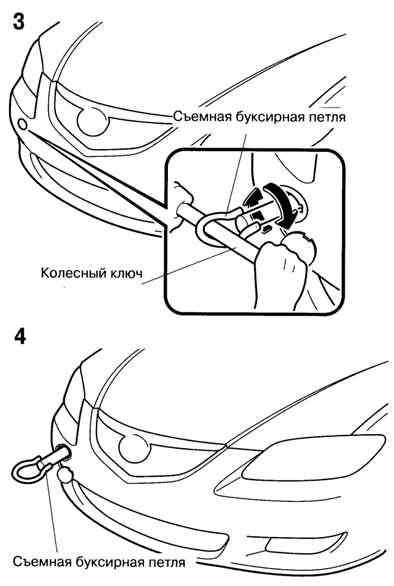 3

Съемная буксирная петля

Колесный ключ

4

Съемная буксирная петля