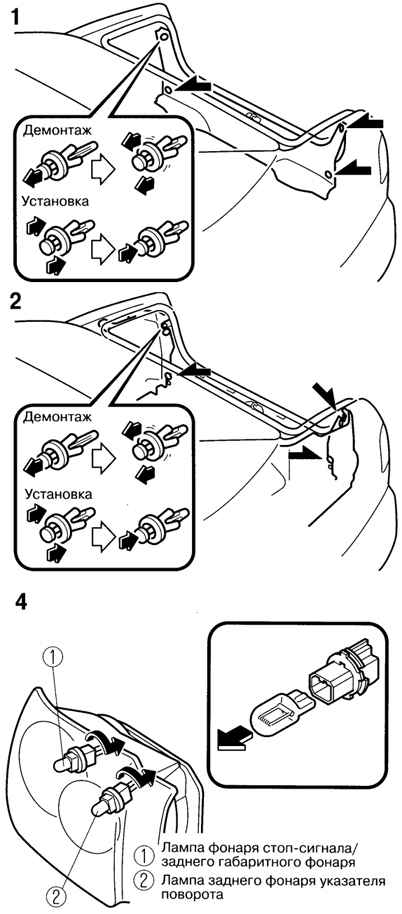 1

Демонтаж

Установка

2

Демонтаж

Установка

4

①

②

① Лампа фонаря стоп-сигнала/ заднего габаритного фонаря

② Лампа заднего фонаря указателя поворота