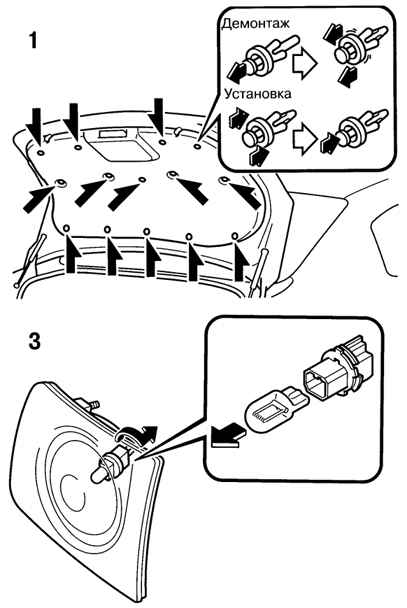 1

Демонтаж

Установка

3