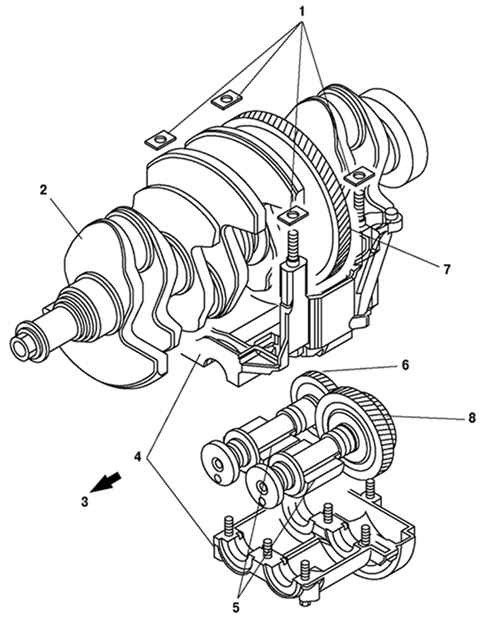 1
2
7
6
8
4
3
5