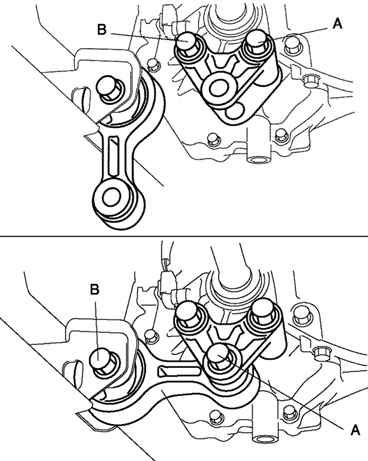 B
A
B
A